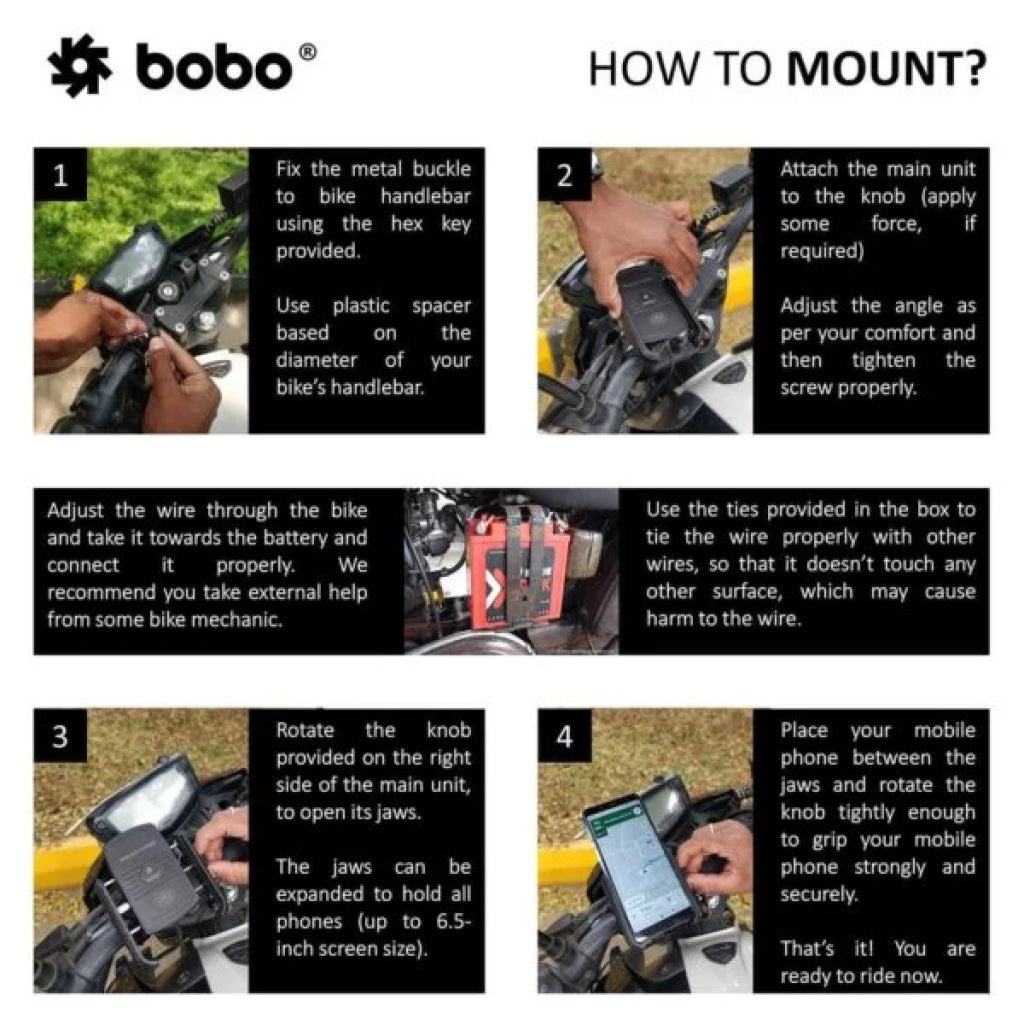 bobo®

HOW TO MOUNT?

1

Fix the metal buckle to bike handlebar using the hex key provided.

Use plastic spacer based on the diameter of your bike's handlebar.

2

Attach the main unit to the knob (apply some force, if required)

Adjust the angle as per your comfort and then tighten the screw properly.

Adjust the wire through the bike and take it towards the battery and connect it properly. We recommend you take external help from some bike mechanic.

Use the ties provided in the box to tie the wire properly with other wires, so that it doesn't touch any other surface, which may cause harm to the wire.

3

Rotate the knob provided on the right side of the main unit, to open its jaws.

The jaws can be expanded to hold all phones (up to 6.5-inch screen size).

4

Place your mobile phone between the jaws and rotate the knob tightly enough to grip your mobile phone strongly and securely.

That's it! You are ready to ride now.