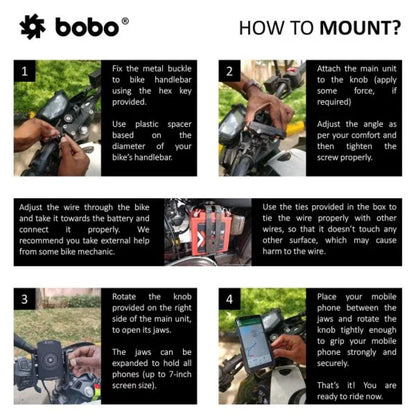 bobo®

HOW TO MOUNT?

1

Fix the metal buckle to bike handlebar using the hex key provided.

Use plastic spacer based on the diameter of your bike's handlebar.

2

Attach the main unit to the knob (apply some force, if required)

Adjust the angle as per your comfort and then tighten the screw properly.

Adjust the wire through the bike and take it towards the battery and connect it properly. We recommend you take external help from some bike mechanic.

Use the ties provided in the box to tie the wire properly with other wires, so that it doesn't touch any other surface, which may cause harm to the wire.

3

Rotate the knob provided on the right side of the main unit, to open its jaws.

The jaws can be expanded to hold all phones (up to 7-inch screen size).

4

Place your mobile phone between the jaws and rotate the knob tightly enough to grip your mobile phone strongly and securely.

That's it! You are ready to ride now.